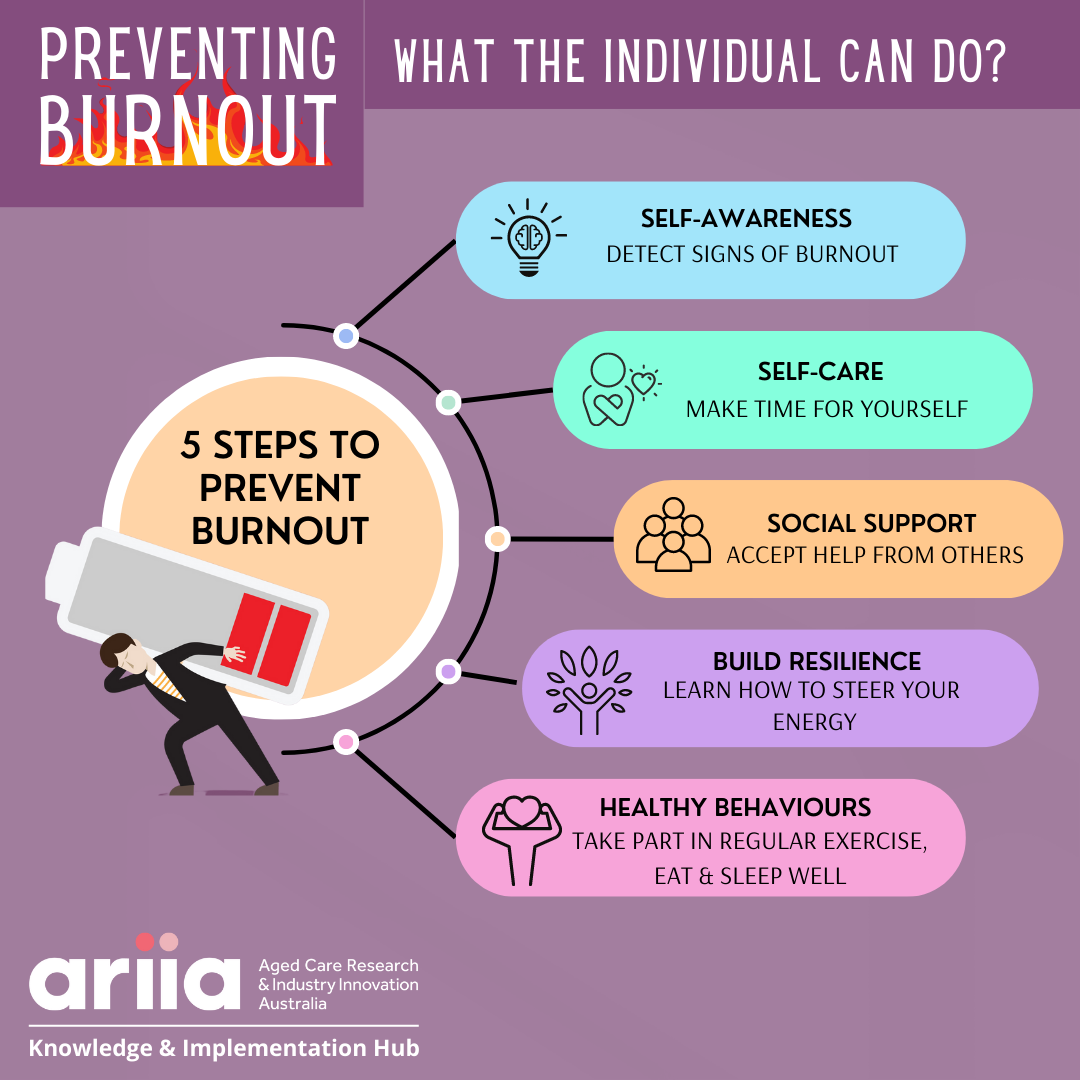 PREVENTING BURNOUT

WHAT THE INDIVIDUAL CAN DO?

5 STEPS TO PREVENT BURNOUT

SELF-AWARENESS
DETECT SIGNS OF BURNOUT

SELF-CARE
MAKE TIME FOR YOURSELF

SOCIAL SUPPORT
ACCEPT HELP FROM OTHERS

BUILD RESILIENCE
LEARN HOW TO STEER YOUR ENERGY

HEALTHY BEHAVIOURS
TAKE PART IN REGULAR EXERCISE, EAT & SLEEP WELL

ariia
Aged Care Research & Industry Innovation Australia

Knowledge & Implementation Hub